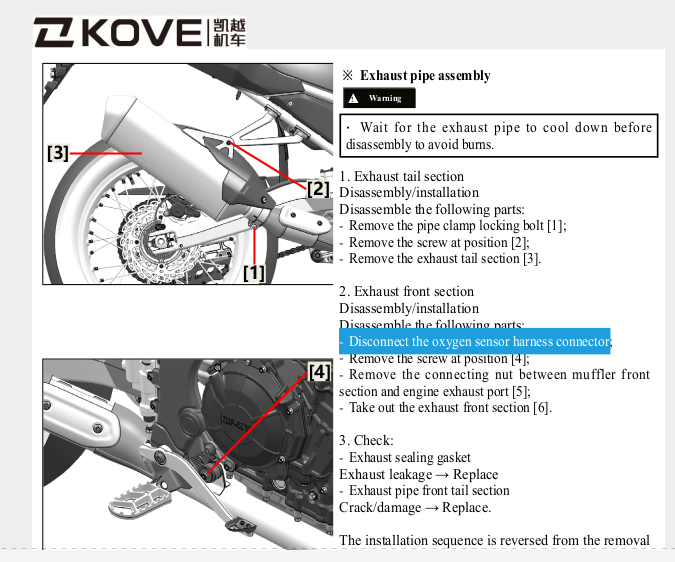 KOVE 凯越机车

[3]

[2]

[1]

[4]

※ Exhaust pipe assembly

Warning

· Wait for the exhaust pipe to cool down before disassembly to avoid burns.

1. Exhaust tail section
Disassembly/installation
Disassemble the following parts:
- Remove the pipe clamp locking bolt [1];
- Remove the screw at position [2];
- Remove the exhaust tail section [3].

2. Exhaust front section
Disassembly/installation
Disassemble the following parts:
- Disconnect the oxygen sensor harness connector;
- Remove the screw at position [4];
- Remove the connecting nut between muffler front section and engine exhaust port [5];
- Take out the exhaust front section [6].

3. Check:
- Exhaust sealing gasket
Exhaust leakage → Replace
- Exhaust pipe front tail section
Crack/damage → Replace.

The installation sequence is reversed from the removal